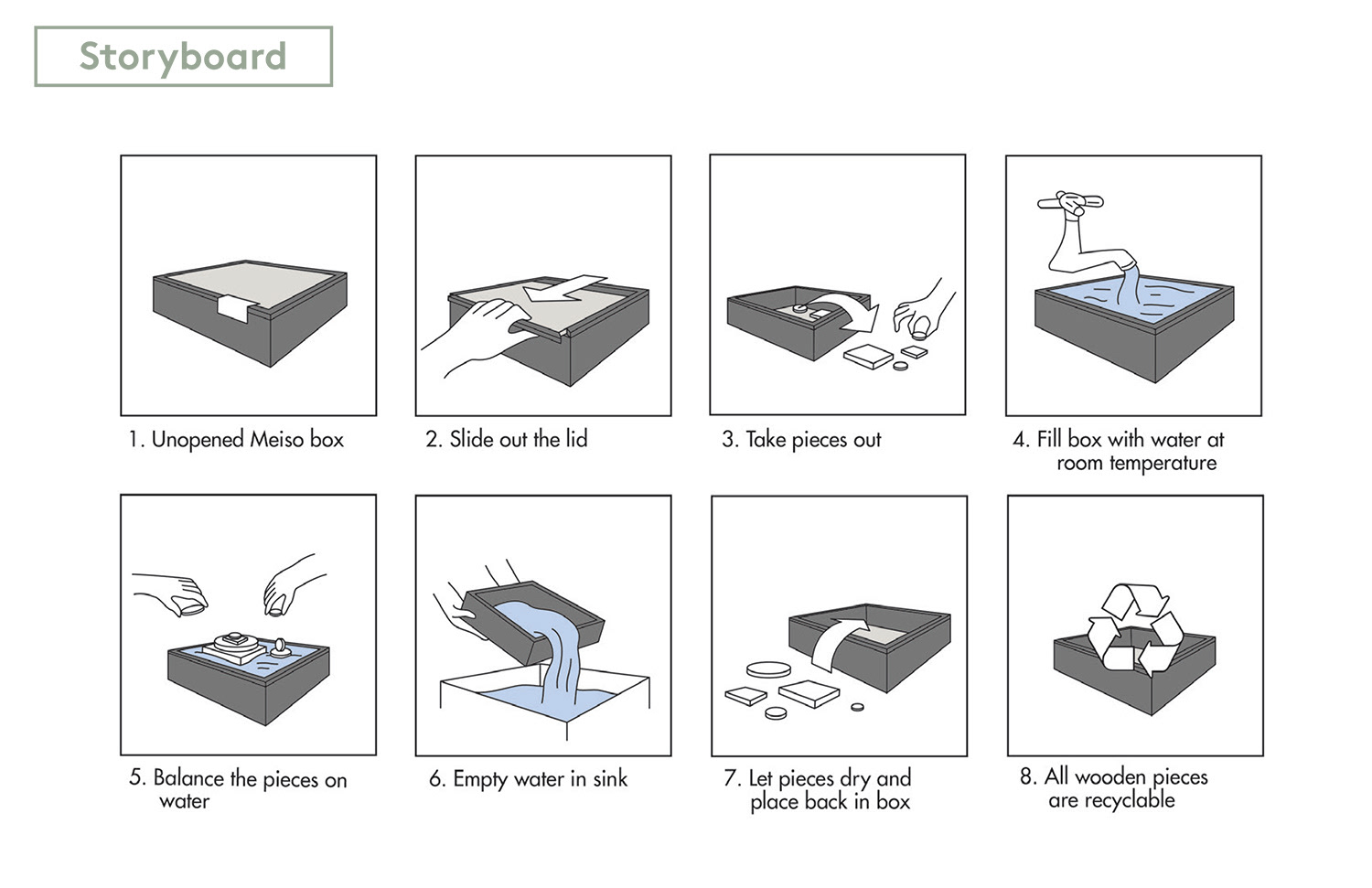 Storyboard

1. Unopened Meiso box

2. Slide out the lid

3. Take pieces out

4. Fill box with water at room temperature

5. Balance the pieces on water

6. Empty water in sink

7. Let pieces dry and place back in box

8. All wooden pieces are recyclable