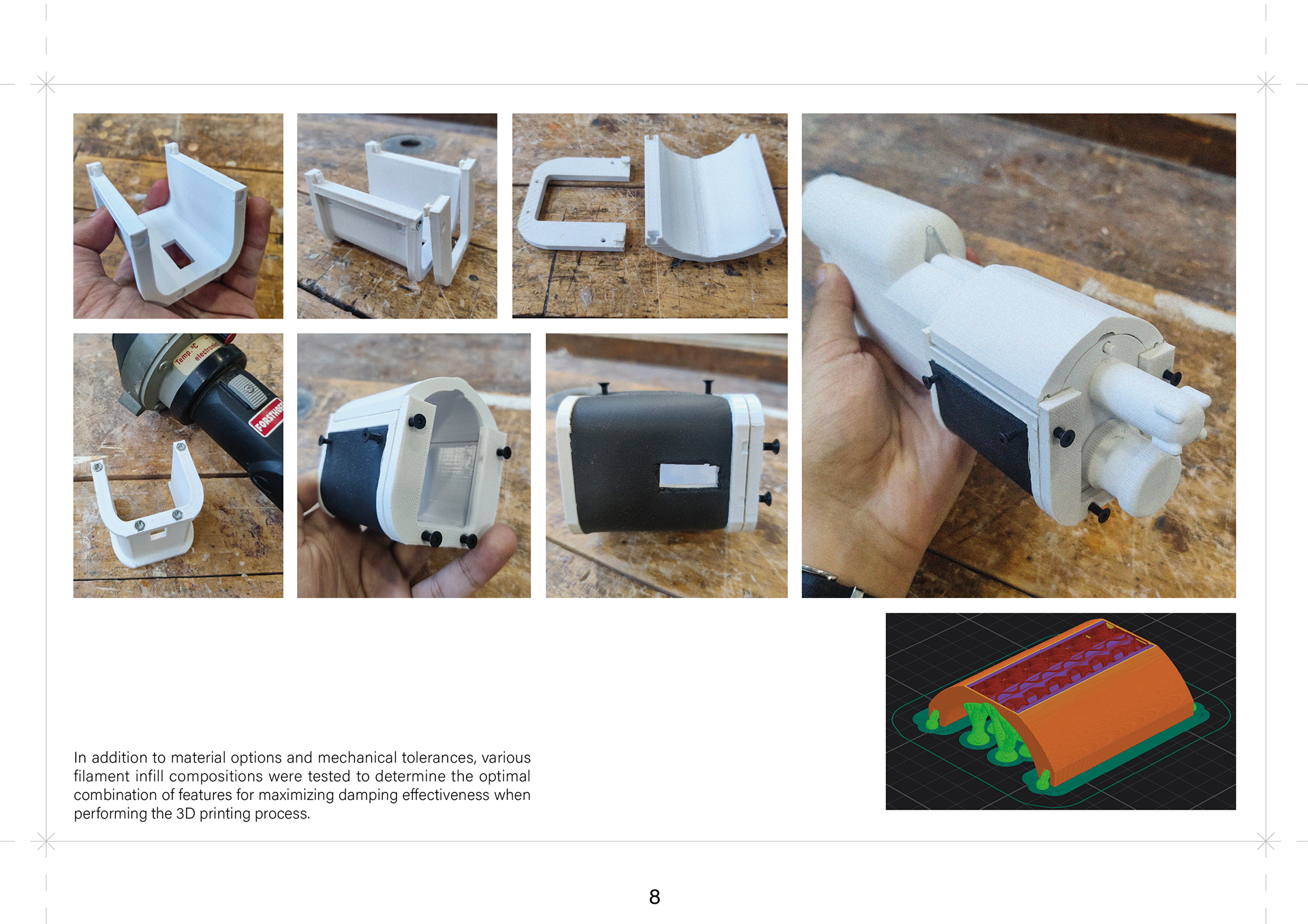 Temp. °C
electronic
FORSTHOFF

In addition to material options and mechanical tolerances, various filament infill compositions were tested to determine the optimal combination of features for maximizing damping effectiveness when performing the 3D printing process.

8