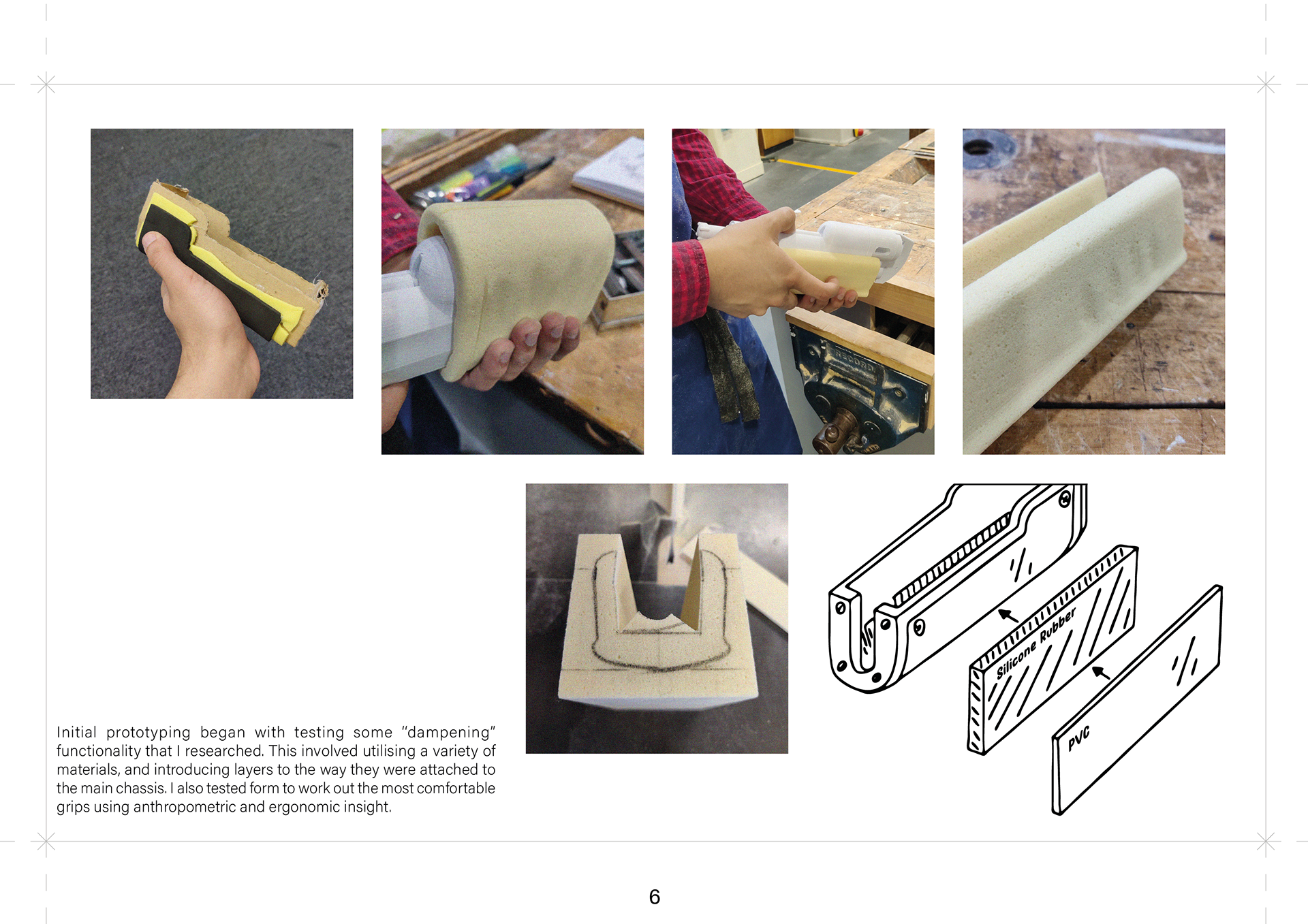 RECORD

Silicone Rubber

PVC

Initial prototyping began with testing some "dampening" functionality that I researched. This involved utilising a variety of materials, and introducing layers to the way they were attached to the main chassis. I also tested form to work out the most comfortable grips using anthropometric and ergonomic insight.

6